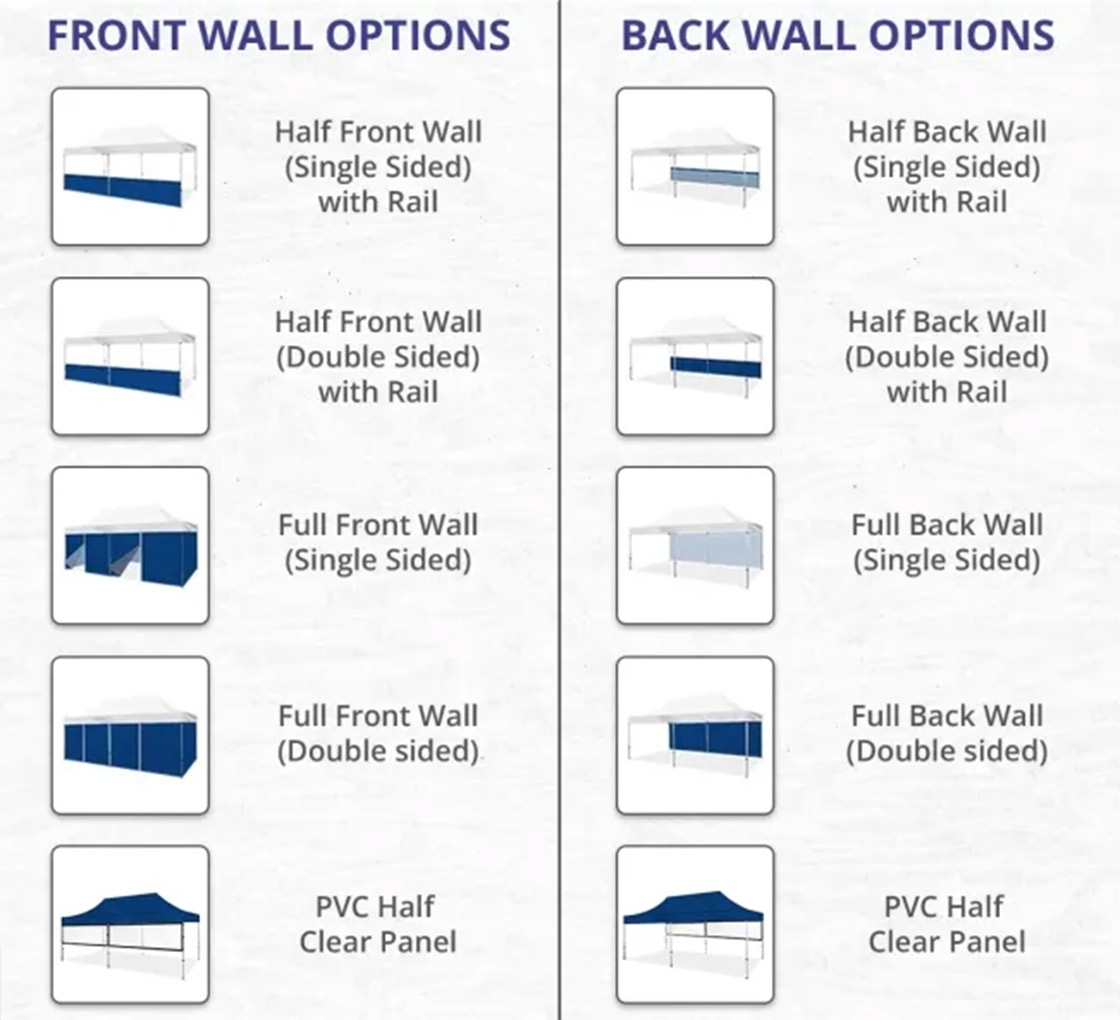 FRONT WALL OPTIONS

Half Front Wall (Single Sided) with Rail

Half Front Wall (Double Sided) with Rail

Full Front Wall (Single Sided)

Full Front Wall (Double sided)

PVC Half Clear Panel

BACK WALL OPTIONS

Half Back Wall (Single Sided) with Rail

Half Back Wall (Double Sided) with Rail

Full Back Wall (Single Sided)

Full Back Wall (Double sided)

PVC Half Clear Panel