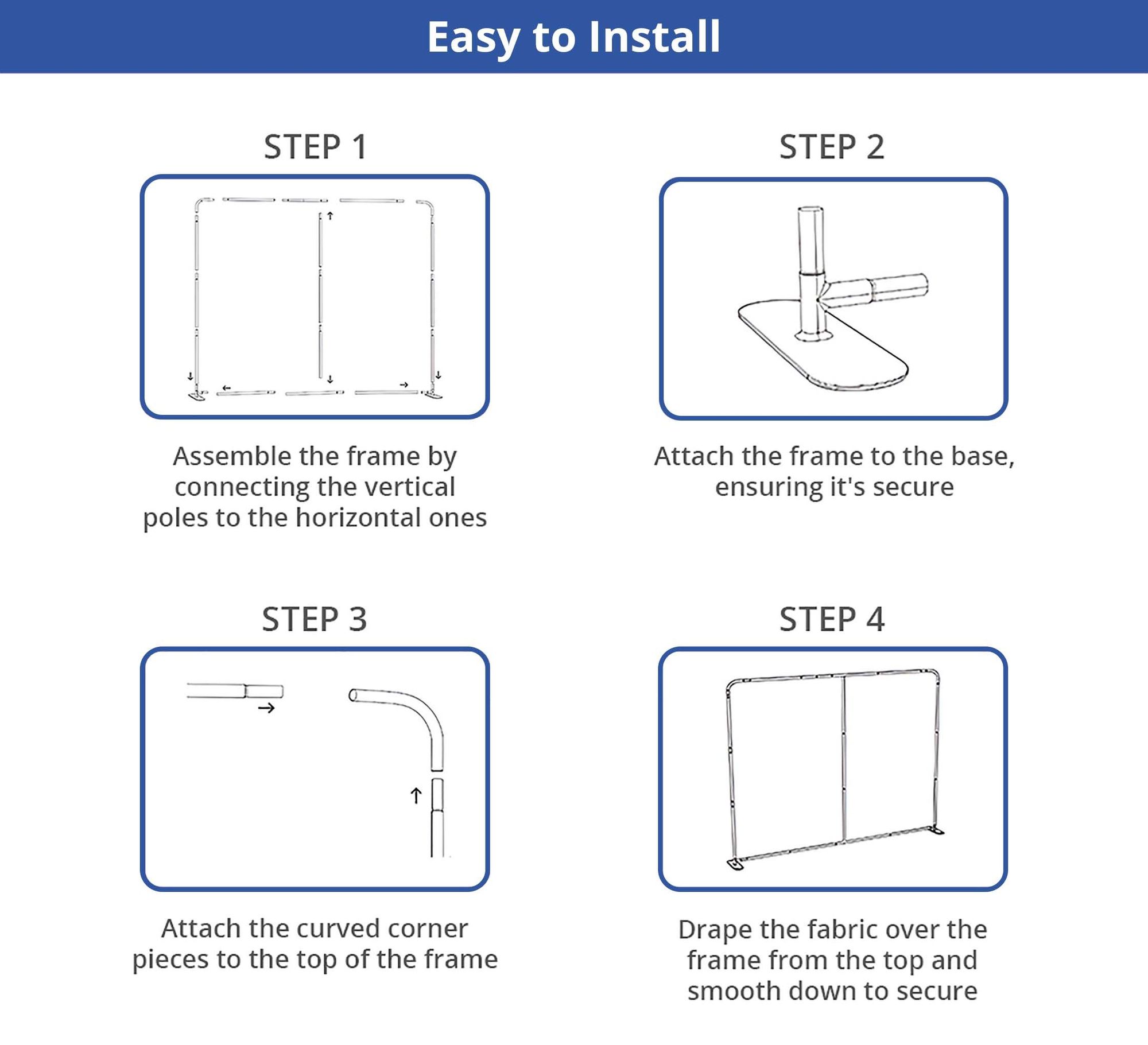 Easy to Install

STEP 1

Assemble the frame by connecting the vertical poles to the horizontal ones

STEP 2

Attach the frame to the base, ensuring it's secure

STEP 3

Attach the curved corner pieces to the top of the frame

STEP 4

Drape the fabric over the frame from the top and smooth down to secure